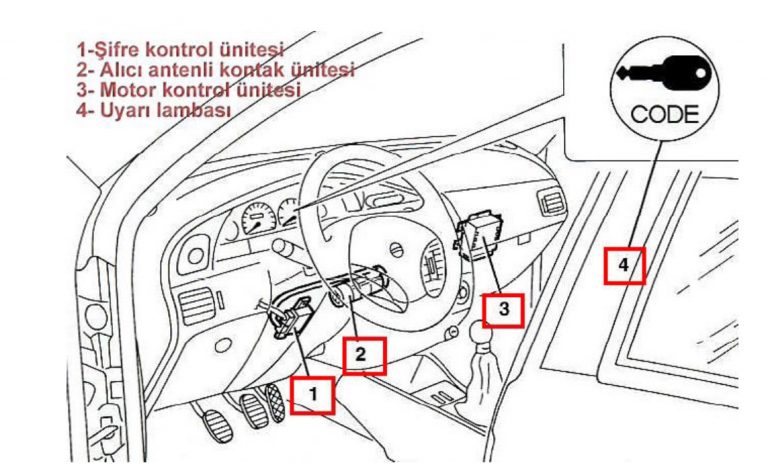 1-Şifre kontrol ünitesi
2- Alıcı antenli kontak ünitesi
3- Motor kontrol ünitesi
4- Uyarı lambası

CODE

4

3

2

1